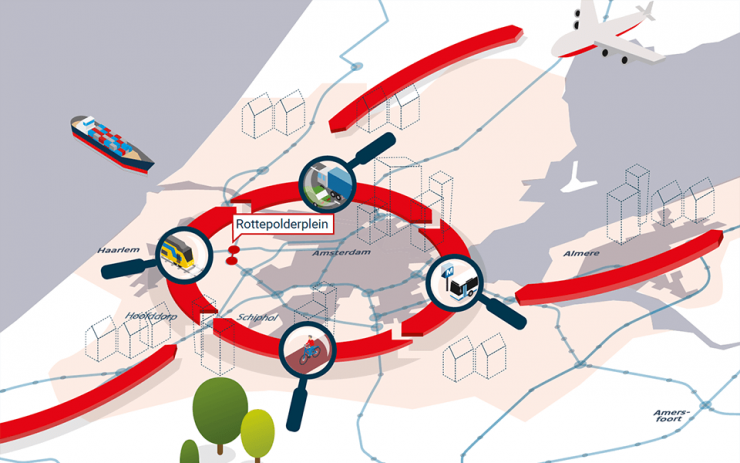 Rottepolderplein

Haarlem

Amsterdam

Almere

Hoofddorp

Schiphol

M

Amersfoort